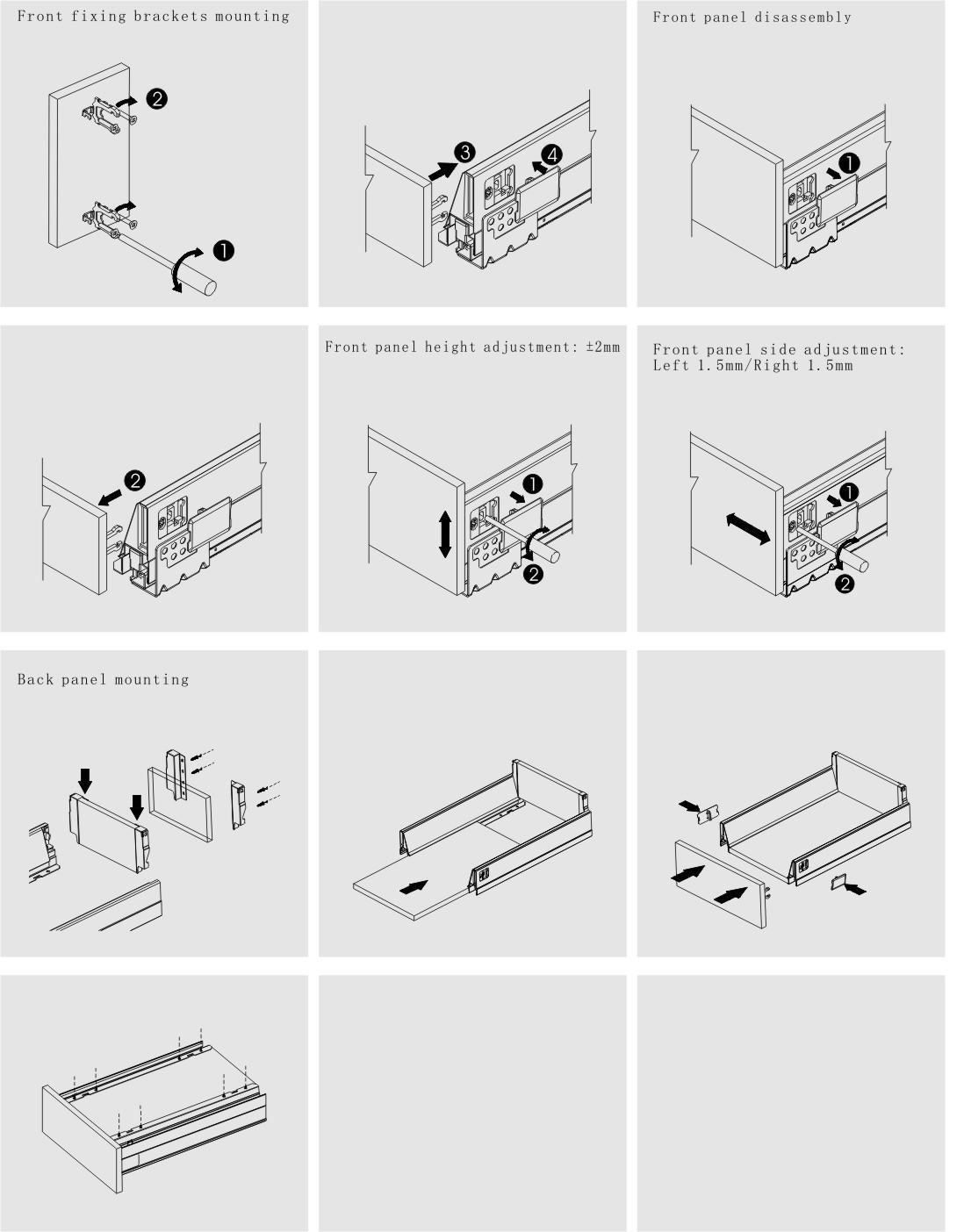 Front fixing brackets mounting

2

1

3

4

Front panel disassembly

1

2

Front panel height adjustment: ±2mm

1

2

Front panel side adjustment: Left 1.5mm/Right 1.5mm

1

2

Back panel mounting