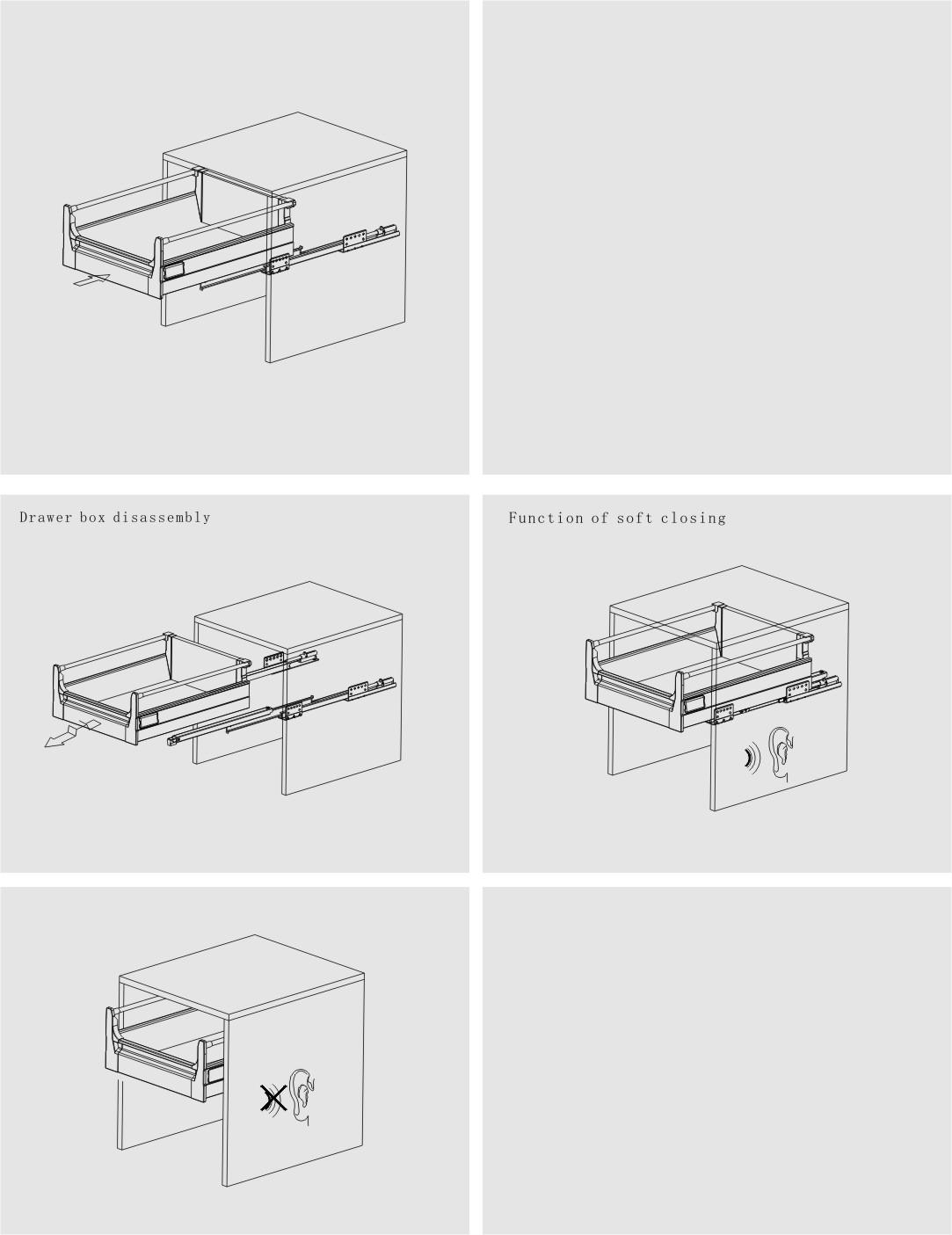 Drawer box disassembly

Function of soft closing