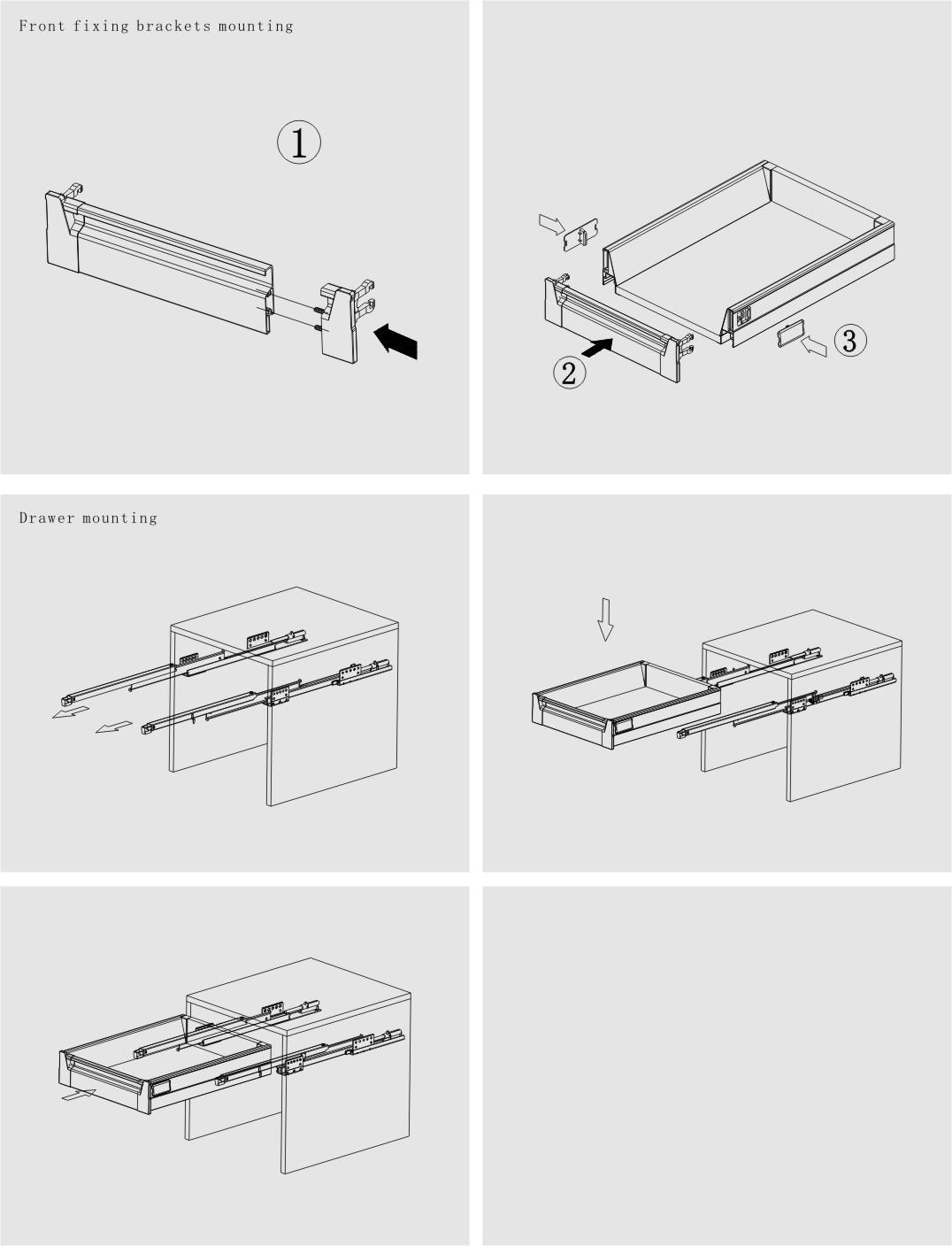 Front fixing brackets mounting

①

②

③

Drawer mounting