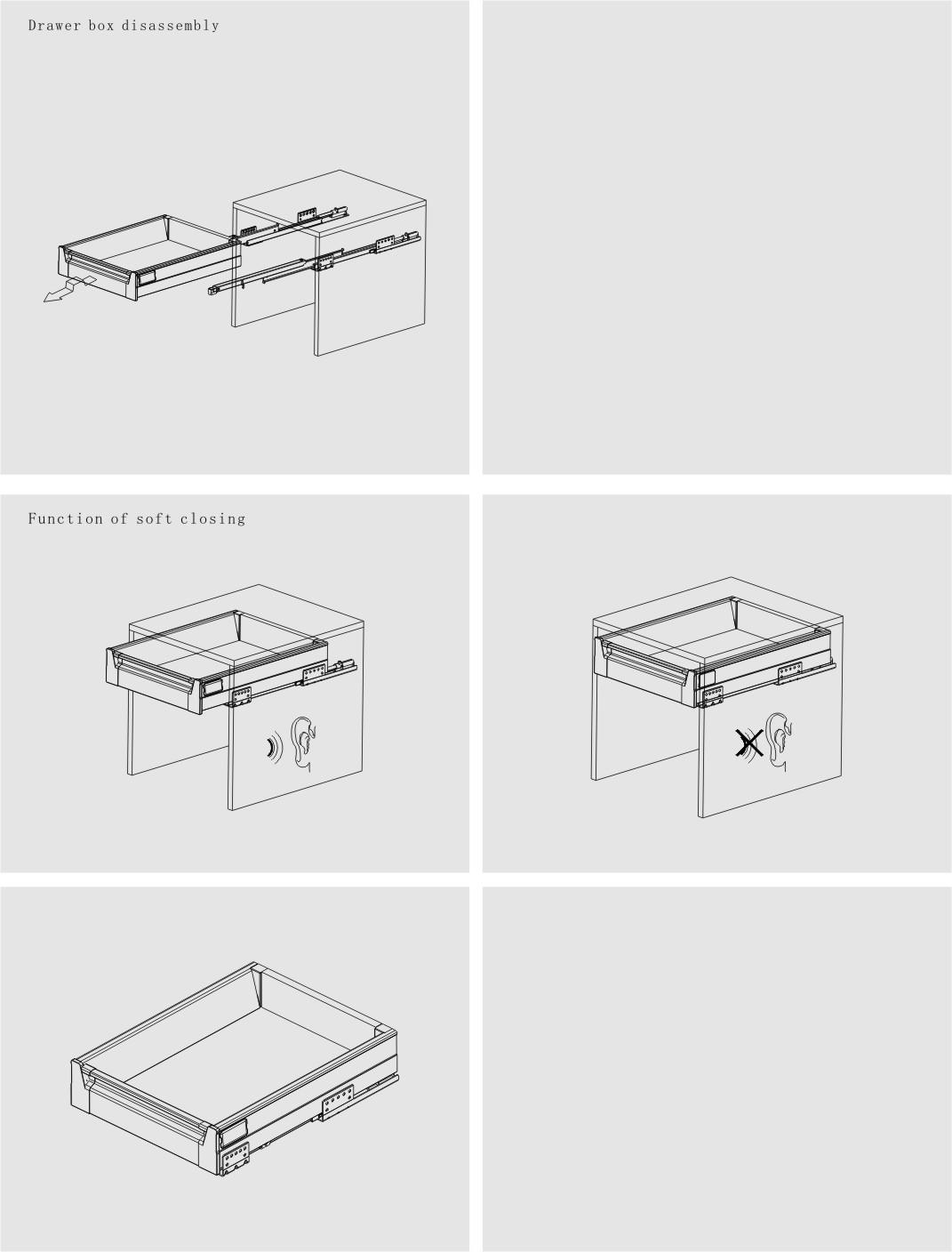 Drawer box disassembly

Function of soft closing