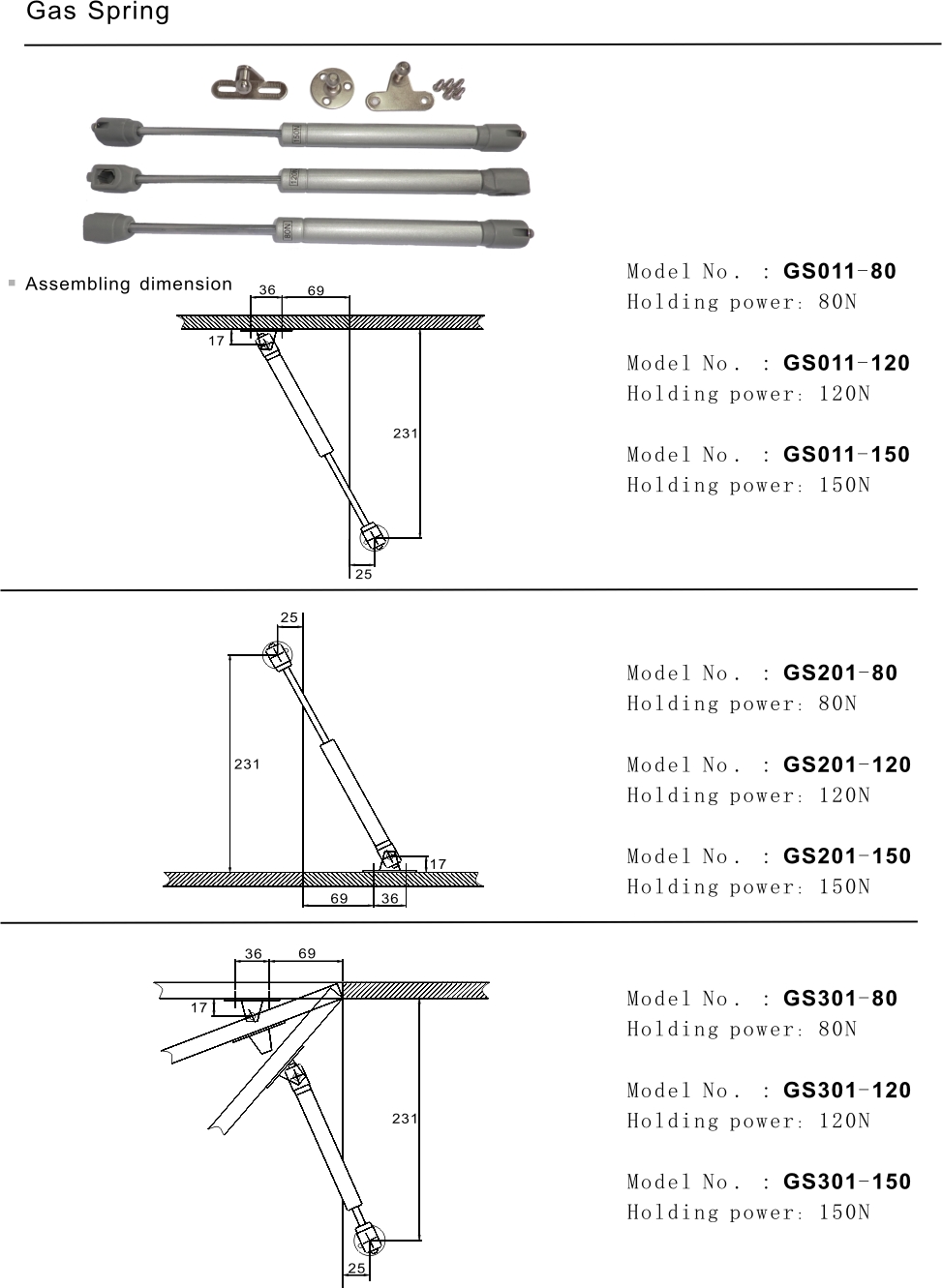 Gas Spring

150N

120N

80N

Assembling dimension

36 69

17

231

25

Model No. : GS011-80
Holding power: 80N

Model No. : GS011-120
Holding power: 120N

Model No. : GS011-150
Holding power: 150N

25

231

17

69 36

Model No. : GS201-80
Holding power: 80N

Model No. : GS201-120
Holding power: 120N

Model No. : GS201-150
Holding power: 150N

36 69

17

231

25

Model No. : GS301-80
Holding power: 80N

Model No. : GS301-120
Holding power: 120N

Model No. : GS301-150
Holding power: 150N