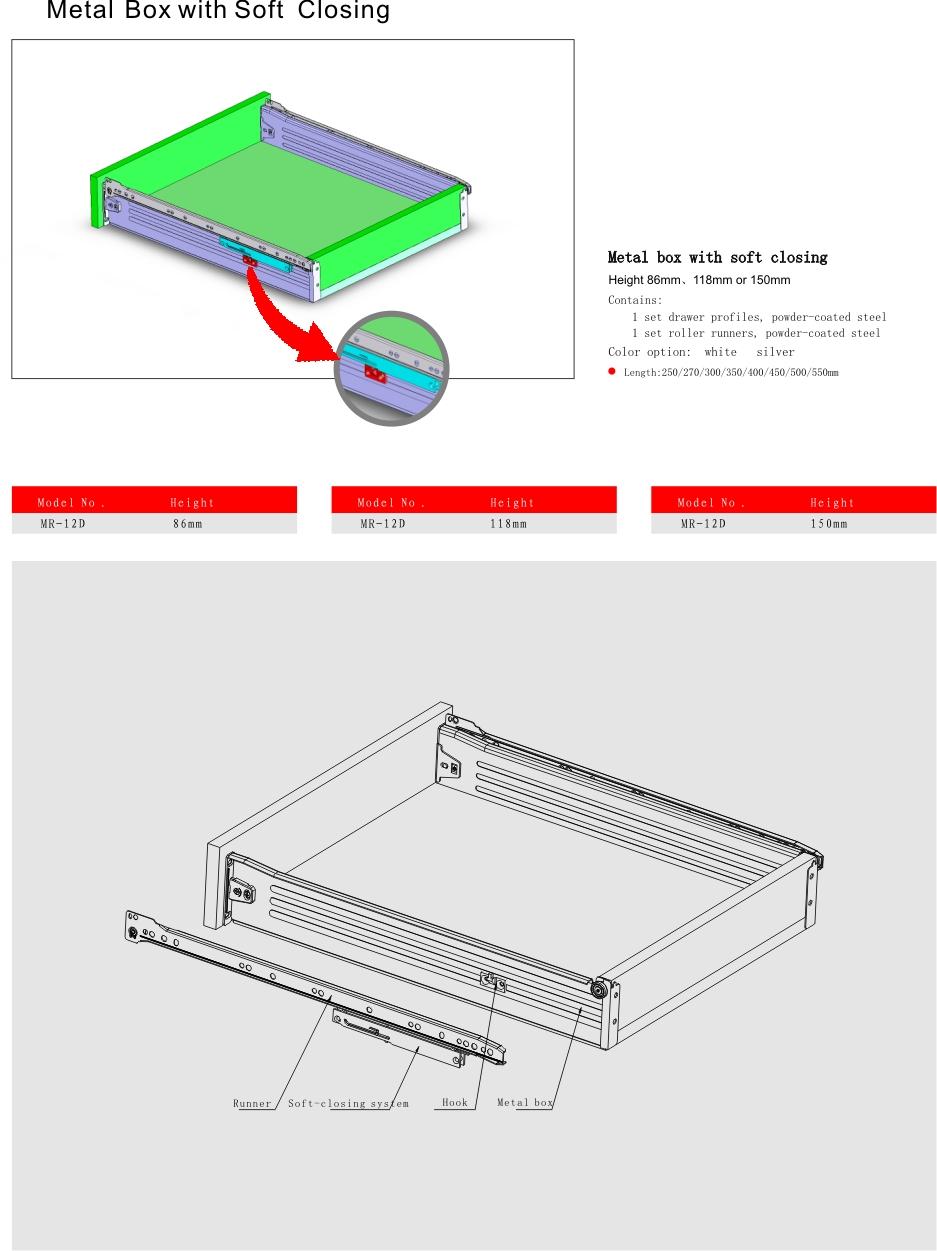 Metal Box with Soft Closing

Metal box with soft closing
Height 86mm、118mm or 150mm
Contains:
1 set drawer profiles, powder-coated steel
1 set roller runners, powder-coated steel
Color option: white silver
Length:250/270/300/350/400/450/500/550mm

| Model No. | Height |
|---|---|
| MR-12D | 86mm |

| Model No. | Height |
|---|---|
| MR-12D | 118mm |

| Model No. | Height |
|---|---|
| MR-12D | 150mm |

Runner Soft-closing system Hook Metal box