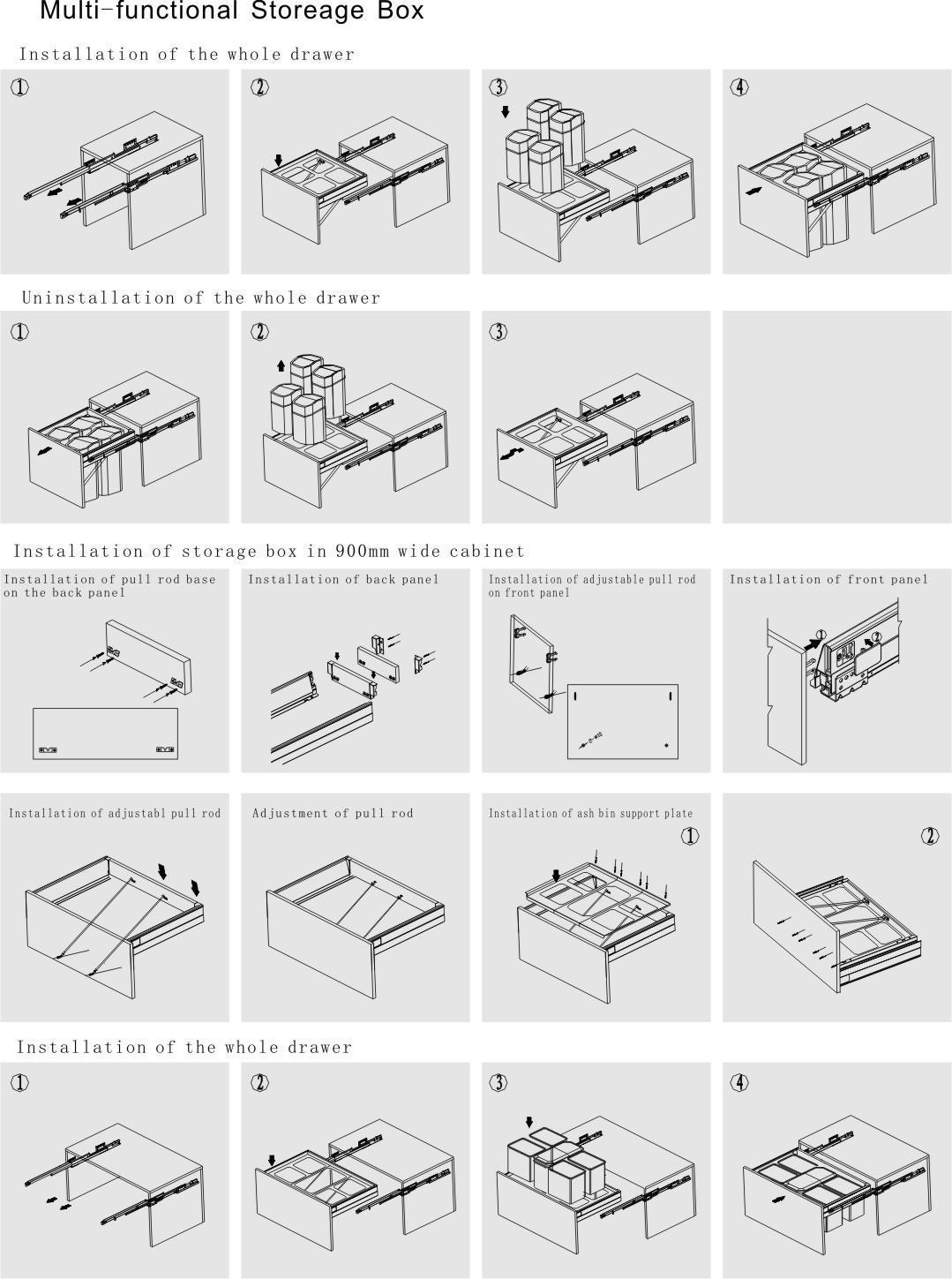 Multi-functional Storeage Box

Installation of the whole drawer

①
②
③
④

Uninstallation of the whole drawer

①
②
③

Installation of storage box in 900mm wide cabinet

Installation of pull rod base on the back panel

Installation of back panel

Installation of adjustable pull rod on front panel

Installation of front panel

①
②

Installation of adjustabl pull rod

Adjustment of pull rod

Installation of ash bin support plate

①

②

Installation of the whole drawer

①
②
③
④