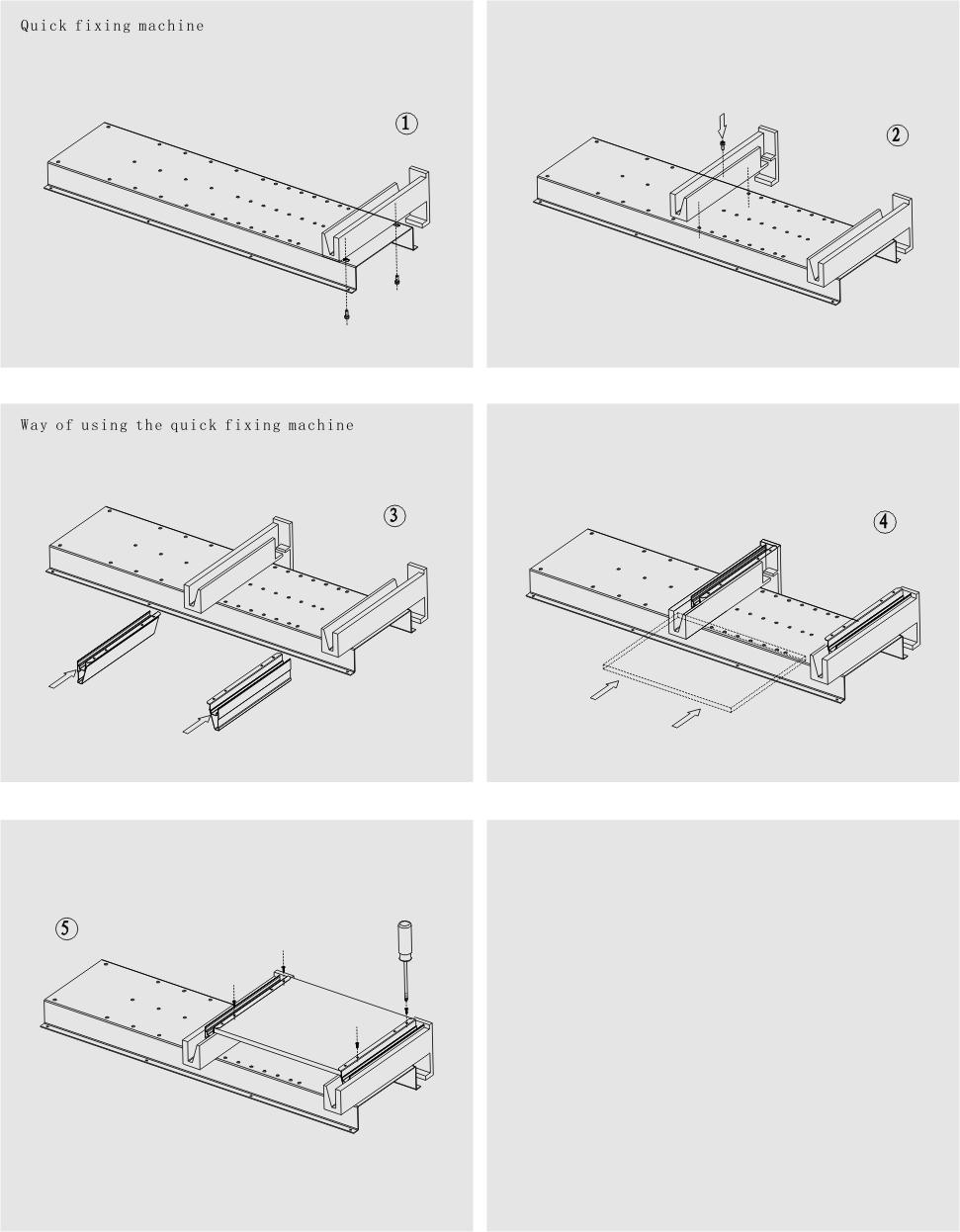 Quick fixing machine

①

②

Way of using the quick fixing machine

③

④

⑤