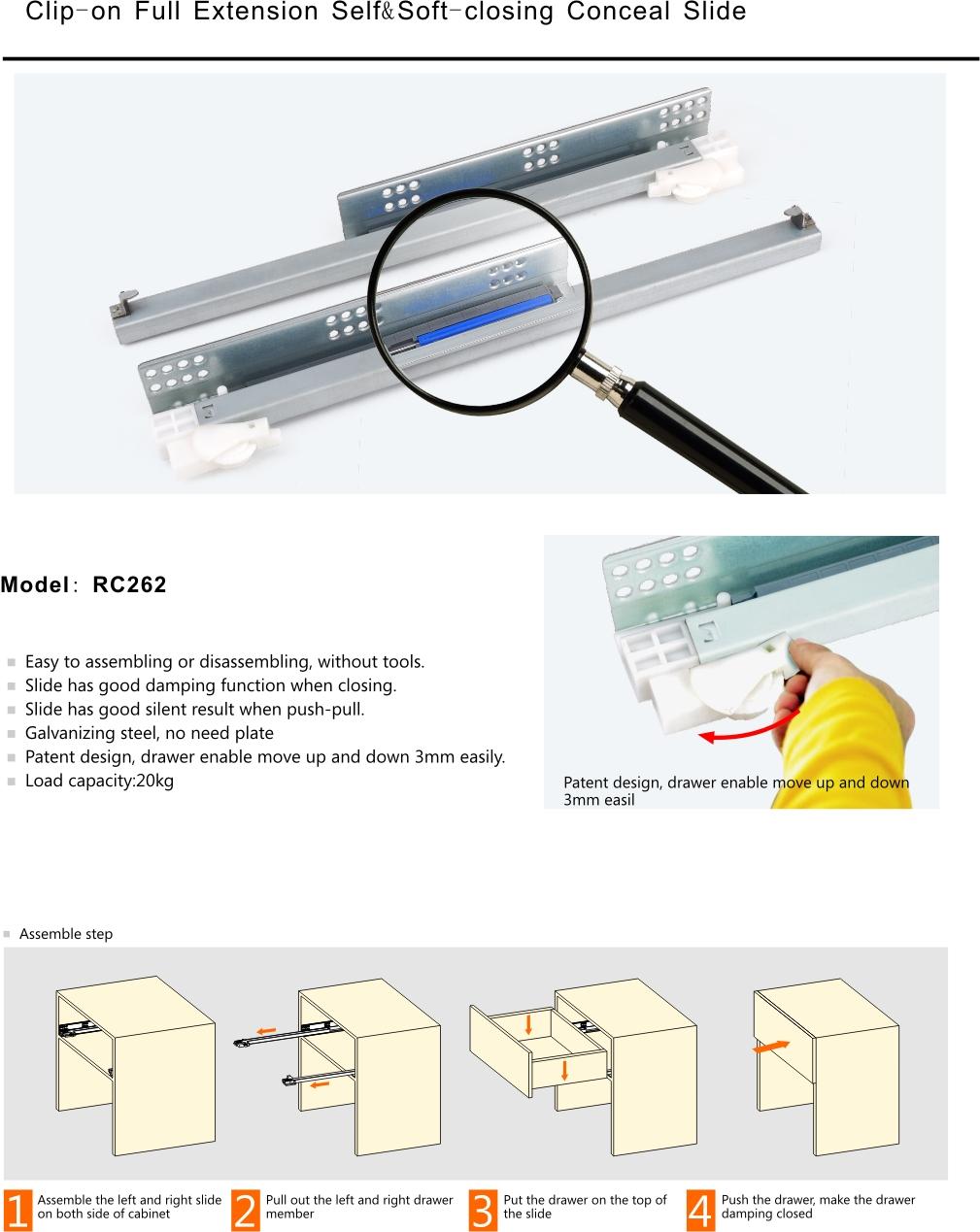 Clip-on Full Extension Self&Soft-closing Conceal Slide

Model: RC262

Easy to assembling or disassembling, without tools.
Slide has good damping function when closing.
Slide has good silent result when push-pull.
Galvanizing steel, no need plate
Patent design, drawer enable move up and down 3mm easily.
Load capacity:20kg

Patent design, drawer enable move up and down 3mm easil

Assemble step

1 Assemble the left and right slide on both side of cabinet

2 Pull out the left and right drawer member

3 Put the drawer on the top of the slide

4 Push the drawer, make the drawer damping closed