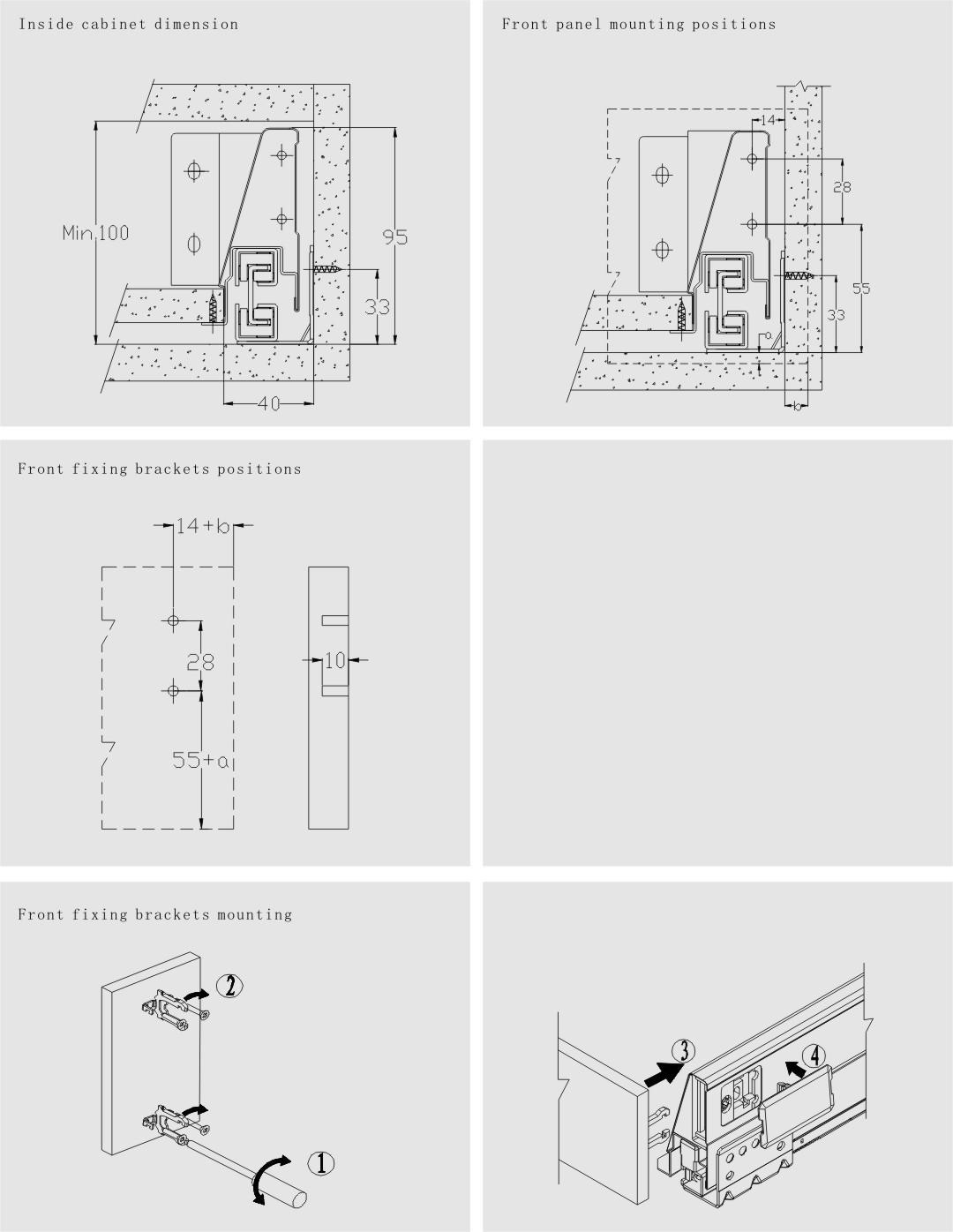 Inside cabinet dimension

Min.100

95

33

40

Front panel mounting positions

14

28

55

33

a

b

Front fixing brackets positions

14+b

28

55+a

10

Front fixing brackets mounting

2

1

3

4