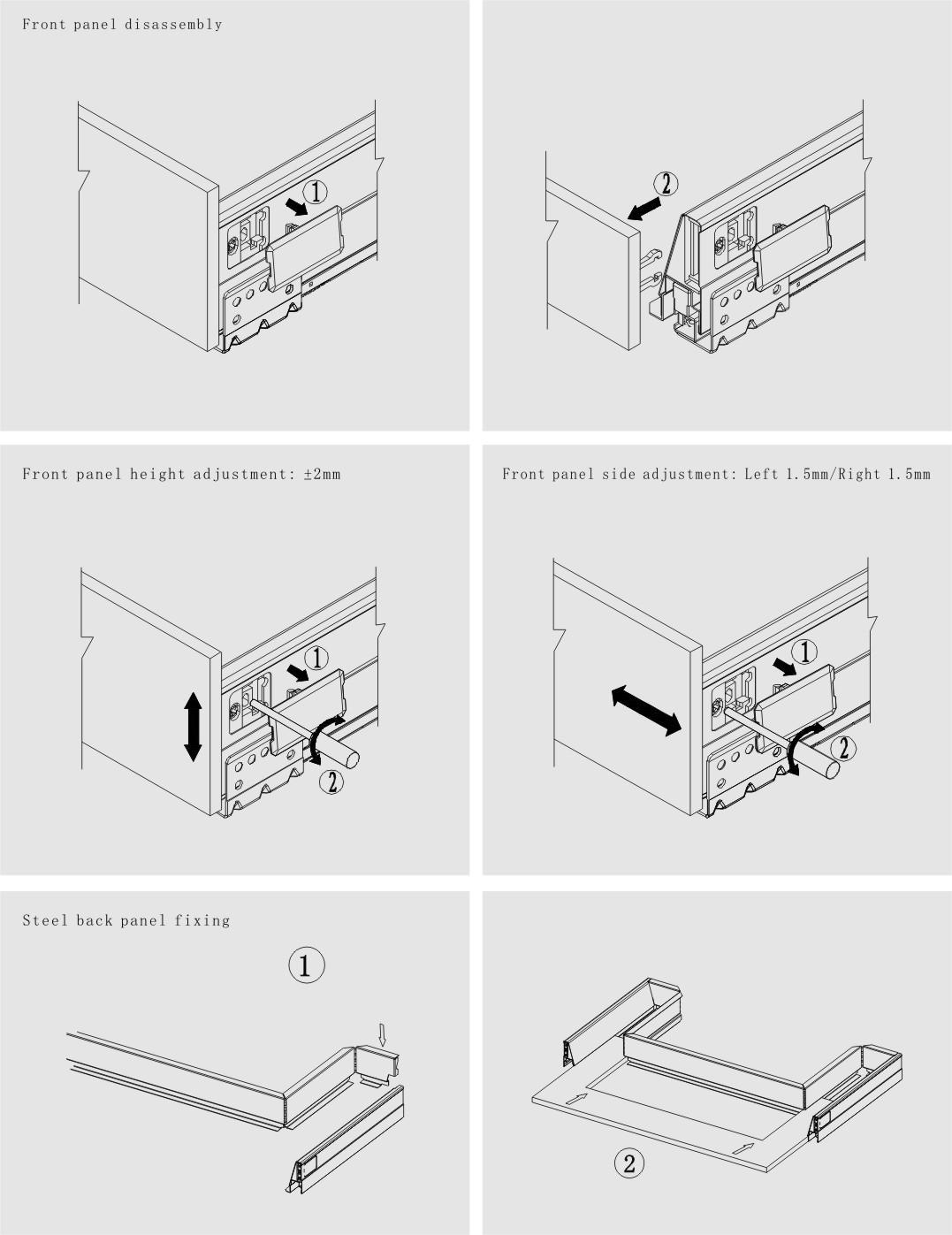 Front panel disassembly

①

②

Front panel height adjustment: ±2mm

①

②

Front panel side adjustment: Left 1.5mm/Right 1.5mm

①

②

Steel back panel fixing

①

②