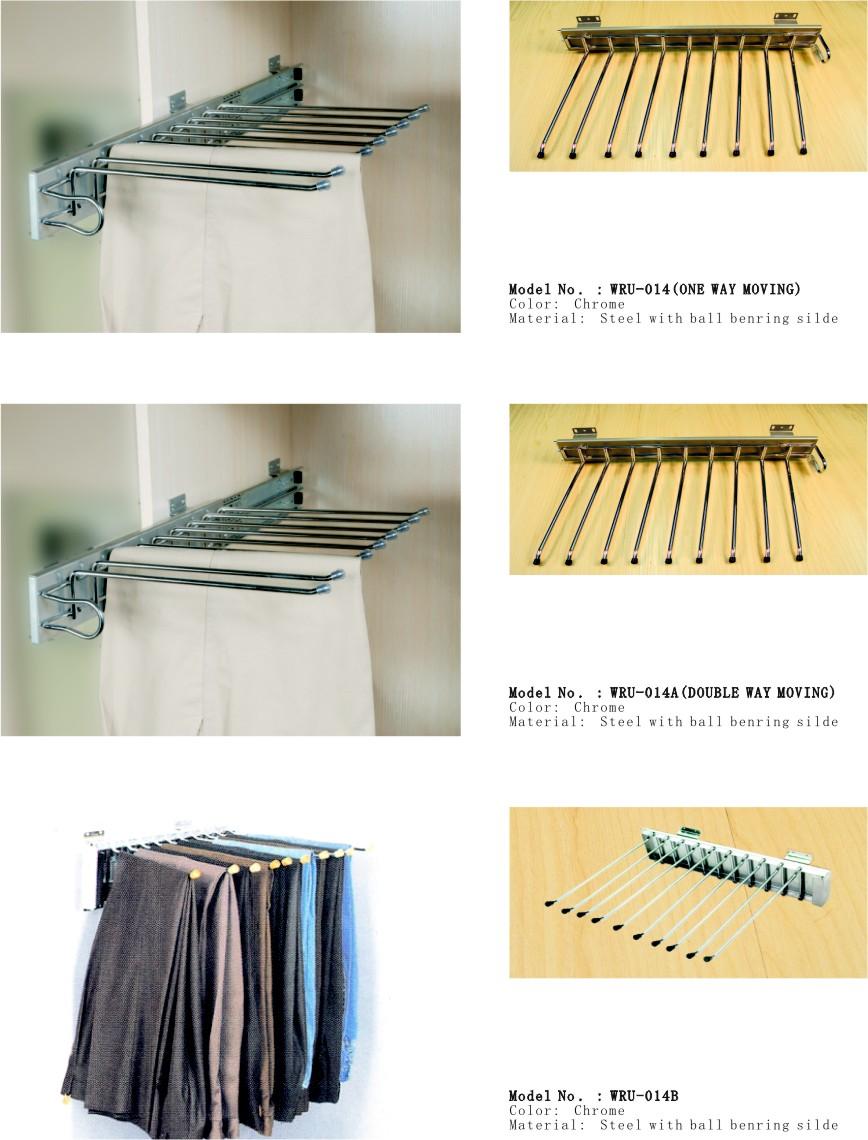 Model No. : WRU-014(ONE WAY MOVING)
Color: Chrome
Material: Steel with ball benring silde

Model No. : WRU-014A(DOUBLE WAY MOVING)
Color: Chrome
Material: Steel with ball benring silde

Model No. : WRU-014B
Color: Chrome
Material: Steel with ball benring silde